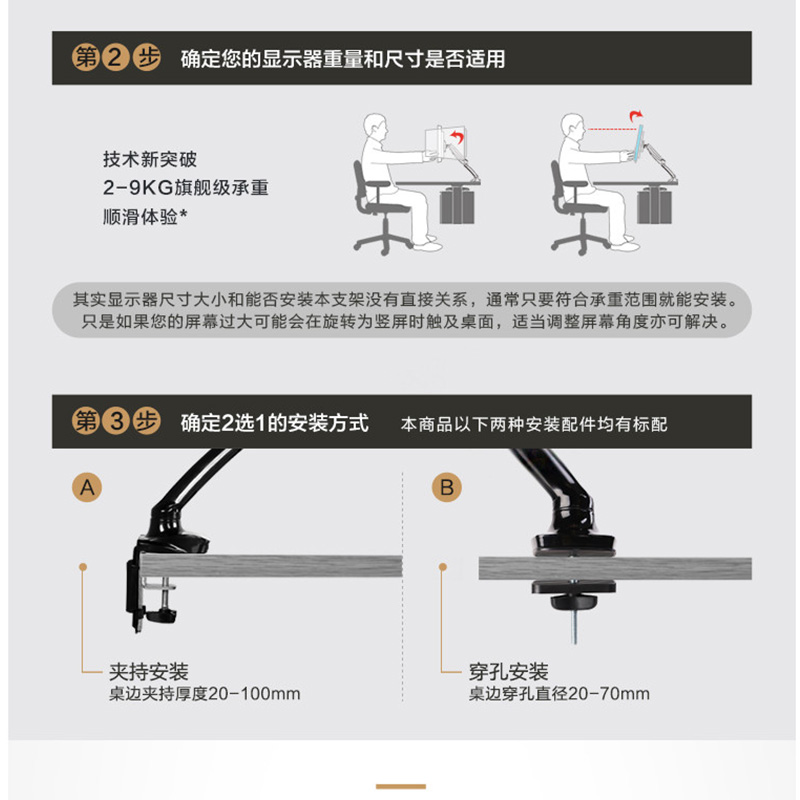 第2步 确定您的显示器重量和尺寸是否适用

技术新突破
2-9KG旗舰级承重
顺滑体验*

其实显示器尺寸大小和能否安装本支架没有直接关系，通常只要符合承重范围就能安装。只是如果您的屏幕过大可能会在旋转为竖屏时触及桌面，适当调整屏幕角度亦可解决。

第3步 确定2选1的安装方式 本商品以下两种安装配件均有标配

A

夹持安装
桌边夹持厚度20-100mm

B

穿孔安装
桌边穿孔直径20-70mm